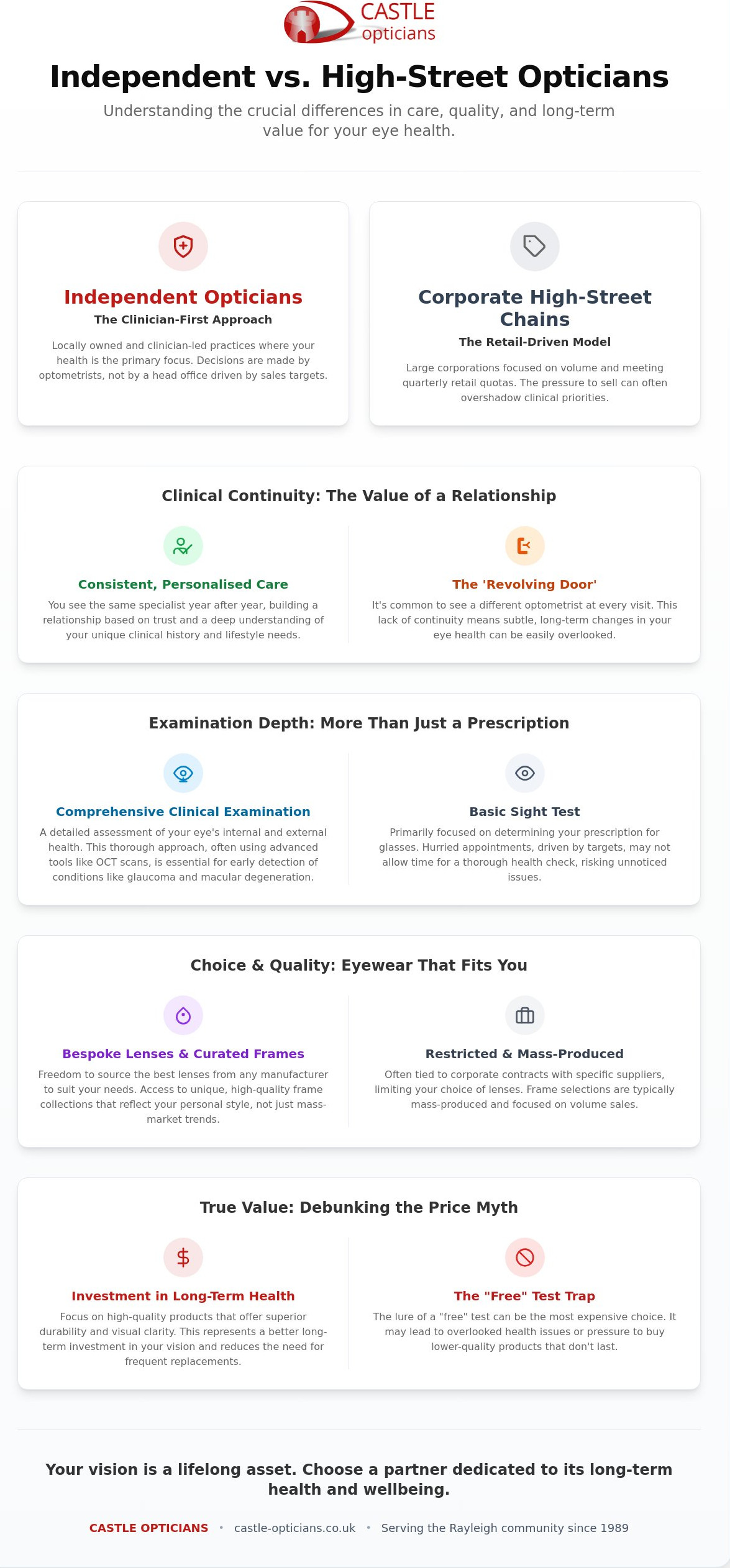 CASTLE
opticians

Independent vs. High-Street Opticians

Understanding the crucial differences in care, quality, and long-term value for your eye health.

Independent Opticians
The Clinician-First Approach

Locally owned and clinician-led practices where your health is the primary focus. Decisions are made by optometrists, not by a head office driven by sales targets.

Corporate High-Street Chains
The Retail-Driven Model

Large corporations focused on volume and meeting quarterly retail quotas. The pressure to sell can often overshadow clinical priorities.

Clinical Continuity: The Value of a Relationship

Consistent, Personalised Care
You see the same specialist year after year, building a relationship based on trust and a deep understanding of your unique clinical history and lifestyle needs.

The 'Revolving Door'
It's common to see a different optometrist at every visit. This lack of continuity means subtle, long-term changes in your eye health can be easily overlooked.

Examination Depth: More Than Just a Prescription

Comprehensive Clinical Examination
A detailed assessment of your eye's internal and external health. This thorough approach, often using advanced tools like OCT scans, is essential for early detection of conditions like glaucoma and macular degeneration.

Basic Sight Test
Primarily focused on determining your prescription for glasses. Hurried appointments, driven by targets, may not allow time for a thorough health check, risking unnoticed issues.

Choice & Quality: Eyewear That Fits You

Bespoke Lenses & Curated Frames
Freedom to source the best lenses from any manufacturer to suit your needs. Access to unique, high-quality frame collections that reflect your personal style, not just mass-market trends.

Restricted & Mass-Produced
Often tied to corporate contracts with specific suppliers, limiting your choice of lenses. Frame selections are typically mass-produced and focused on volume sales.

True Value: Debunking the Price Myth

Investment in Long-Term Health
Focus on high-quality products that offer superior durability and visual clarity. This represents a better long-term investment in your vision and reduces the need for frequent replacements.

The "Free" Test Trap
The lure of a "free" test can be the most expensive choice. It may lead to overlooked health issues or pressure to buy lower-quality products that don't last.

Your vision is a lifelong asset. Choose a partner dedicated to its long-term health and wellbeing.

CASTLE OPTICIANS • castle-opticians.co.uk • Serving the Rayleigh community since 1989