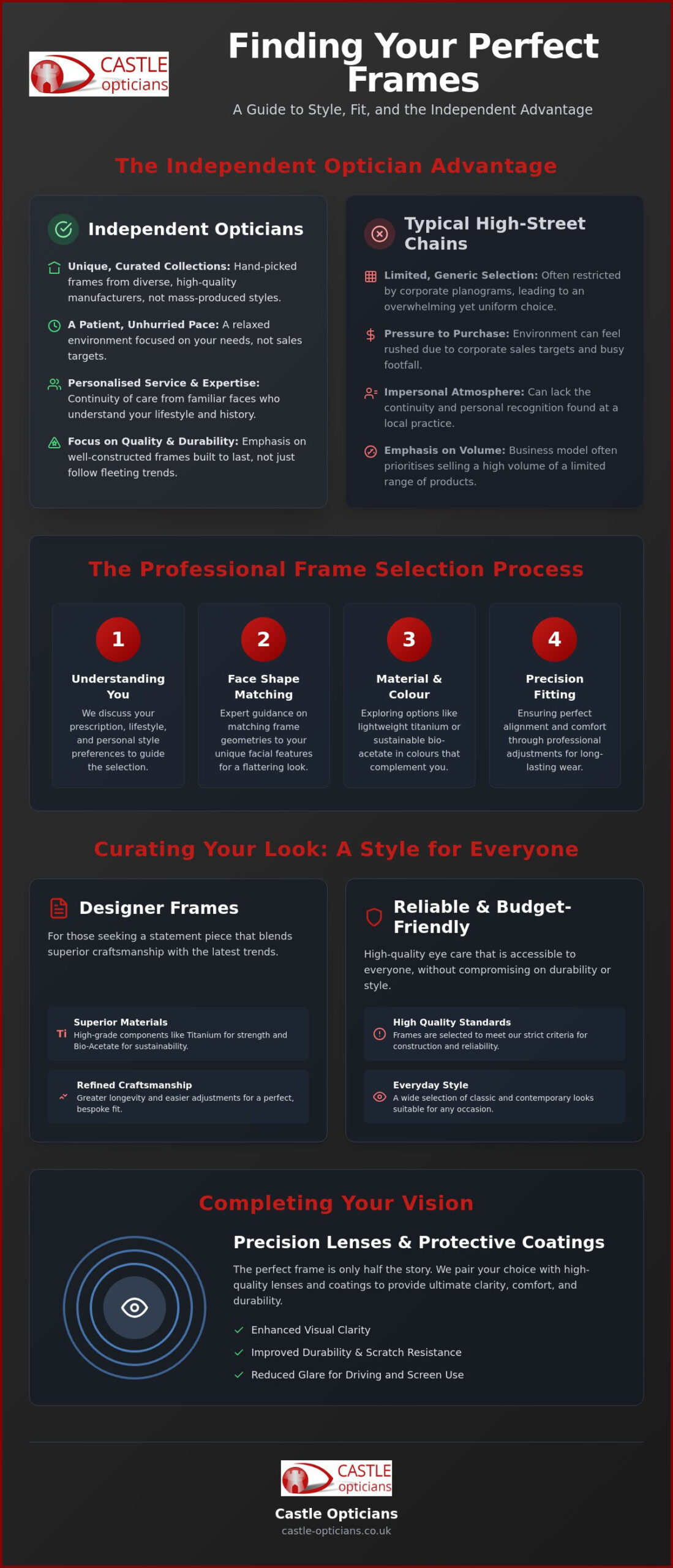 CASTLE opticians

Finding Your Perfect Frames

A Guide to Style, Fit, and the Independent Advantage

The Independent Optician Advantage

Independent Opticians

Unique, Curated Collections: Hand-picked frames from diverse, high-quality manufacturers, not mass-produced styles.

A Patient, Unhurried Pace: A relaxed environment focused on your needs, not sales targets.

Personalised Service & Expertise: Continuity of care from familiar faces who understand your lifestyle and history.

Focus on Quality & Durability: Emphasis on well-constructed frames built to last, not just follow fleeting trends.

Typical High-Street Chains

Limited, Generic Selection: Often restricted by corporate planograms, leading to an overwhelming yet uniform choice.

Pressure to Purchase: Environment can feel rushed due to corporate sales targets and busy footfall.

Impersonal Atmosphere: Can lack the continuity and personal recognition found at a local practice.

Emphasis on Volume: Business model often prioritises selling a high volume of a limited range of products.

The Professional Frame Selection Process

1
Understanding You
We discuss your prescription, lifestyle, and personal style preferences to guide the selection.

2
Face Shape Matching
Expert guidance on matching frame geometries to your unique facial features for a flattering look.

3
Material & Colour
Exploring options like lightweight titanium or sustainable bio-acetate in colours that complement you.

4
Precision Fitting
Ensuring perfect alignment and comfort through professional adjustments for long-lasting wear.

Curating Your Look: A Style for Everyone

Designer Frames

For those seeking a statement piece that blends superior craftsmanship with the latest trends.

Ti
Superior Materials
High-grade components like Titanium for strength and Bio-Acetate for sustainability.

Refined Craftsmanship
Greater longevity and easier adjustments for a perfect, bespoke fit.

Reliable & Budget-Friendly

High-quality eye care that is accessible to everyone, without compromising on durability or style.

High Quality Standards
Frames are selected to meet our strict criteria for construction and reliability.

Everyday Style
A wide selection of classic and contemporary looks suitable for any occasion.

Completing Your Vision

Precision Lenses & Protective Coatings

The perfect frame is only half the story. We pair your choice with high-quality lenses and coatings to provide ultimate clarity, comfort, and durability.

✓ Enhanced Visual Clarity
✓ Improved Durability & Scratch Resistance
✓ Reduced Glare for Driving and Screen Use

CASTLE opticians

Castle Opticians
castle-opticians.co.uk